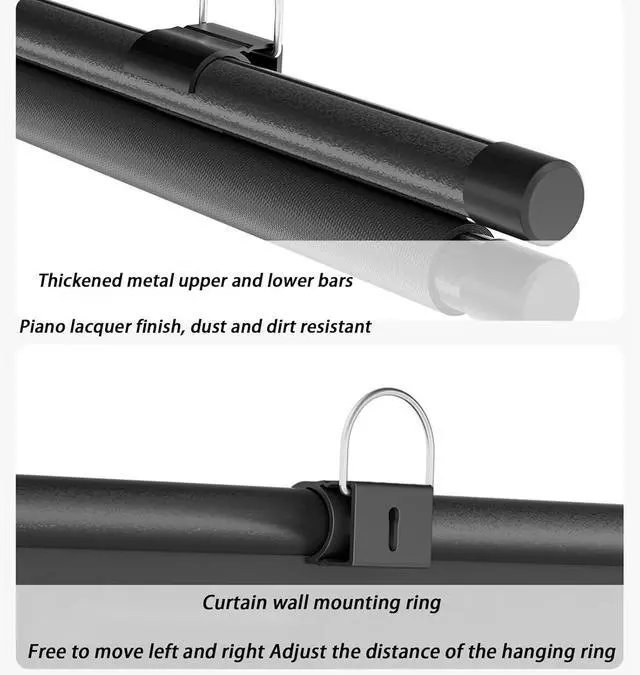 Thickened metal upper and lower bars

Piano lacquer finish, dust and dirt resistant

Curtain wall mounting ring

Free to move left and right Adjust the distance of the hanging ring