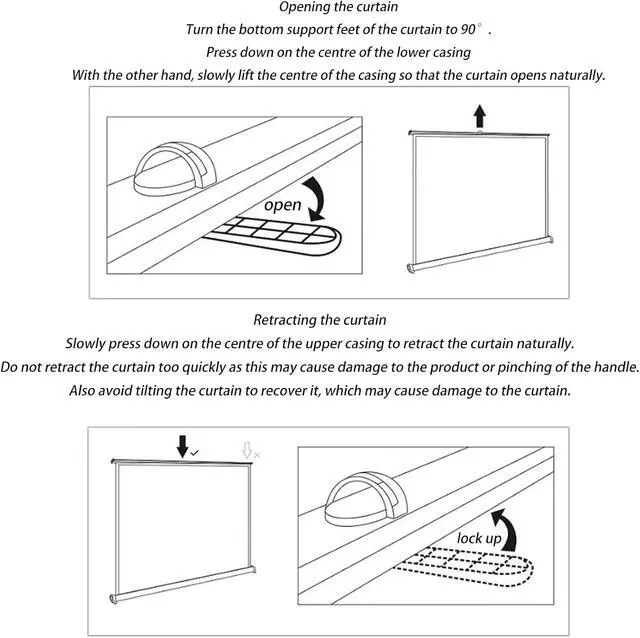 Opening the curtain

Turn the bottom support feet of the curtain to 90° .

Press down on the centre of the lower casing

With the other hand, slowly lift the centre of the casing so that the curtain opens naturally.

open

Retracting the curtain

Slowly press down on the centre of the upper casing to retract the curtain naturally.

Do not retract the curtain too quickly as this may cause damage to the product or pinching of the handle.

Also avoid tilting the curtain to recover it, which may cause damage to the curtain.

✓

×

lock up