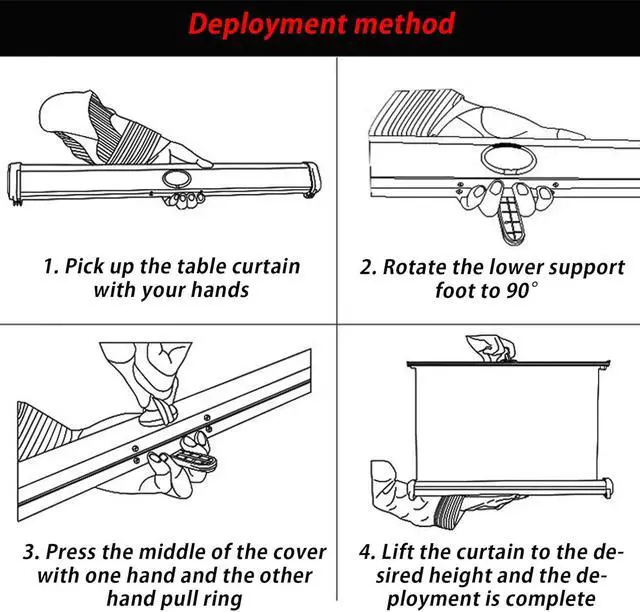 Deployment method

1. Pick up the table curtain with your hands

2. Rotate the lower support foot to 90°

3. Press the middle of the cover with one hand and the other hand pull ring

4. Lift the curtain to the desired height and the deployment is complete