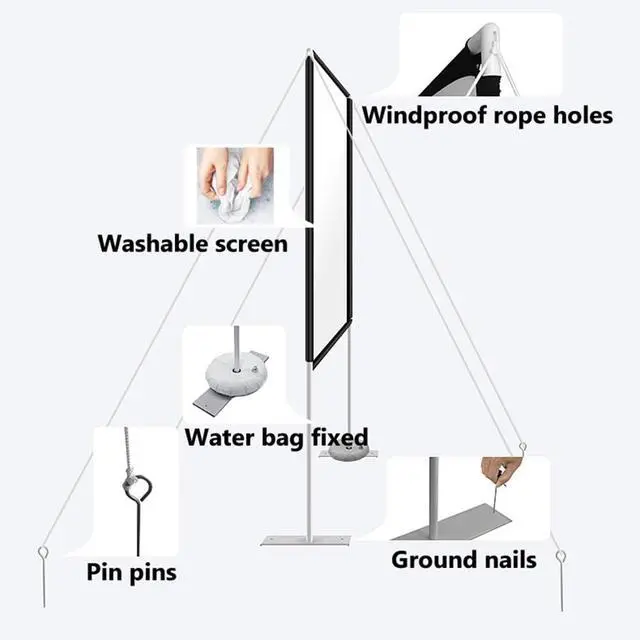 Windproof rope holes

Washable screen

Water bag fixed

Pin pins

Ground nails