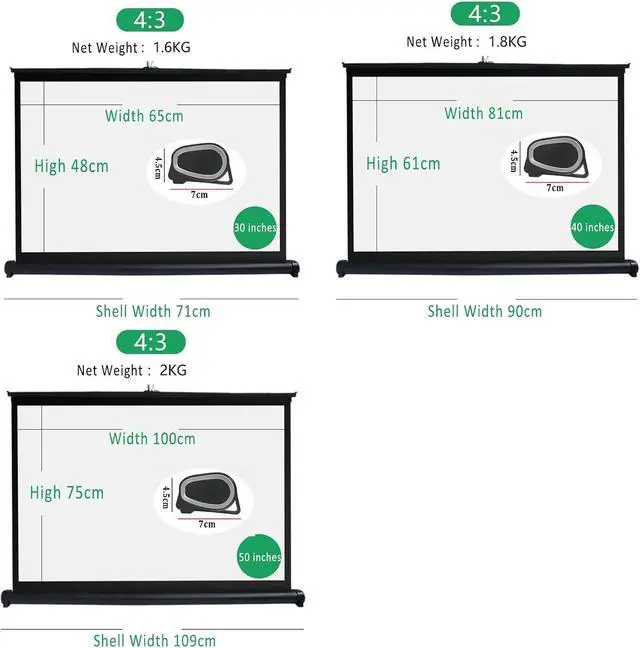 4:3

Net Weight : 1.6KG

Width 65cm

High 48cm

4.5cm

7cm

30 inches

Shell Width 71cm

4:3

Net Weight : 1.8KG

Width 81cm

High 61cm

4.5cm

7cm

40 inches

Shell Width 90cm

4:3

Net Weight : 2KG

Width 100cm

High 75cm

4.5cm

7cm

50 inches

Shell Width 109cm