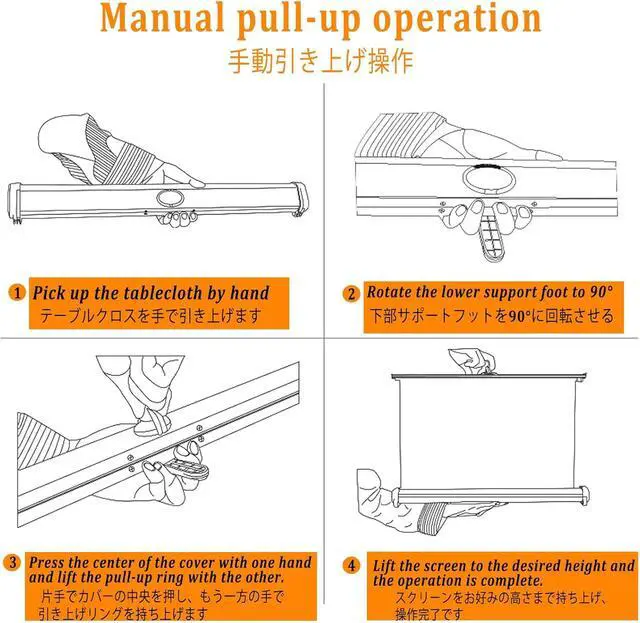 Manual pull-up operation
手動引き上げ操作

1 Pick up the tablecloth by hand
テーブルクロスを手で引き上げます

2 Rotate the lower support foot to 90°
下部サポートフットを90°に回転させる

3 Press the center of the cover with one hand and lift the pull-up ring with the other.
片手でカバーの中央を押し、もう一方の手で引き上げリングを持ち上げます

4 Lift the screen to the desired height and the operation is complete.
スクリーンをお好みの高さまで持ち上げ、操作完了です