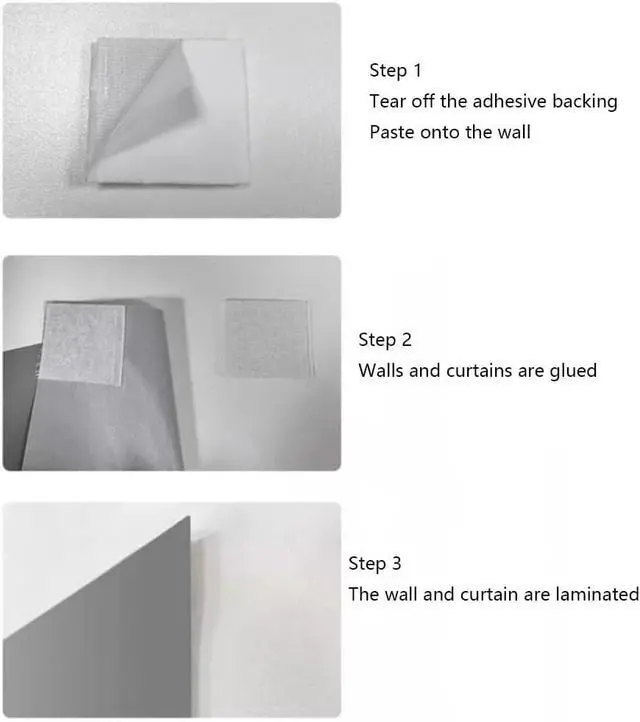 Step 1
Tear off the adhesive backing
Paste onto the wall

Step 2
Walls and curtains are glued

Step 3
The wall and curtain are laminated