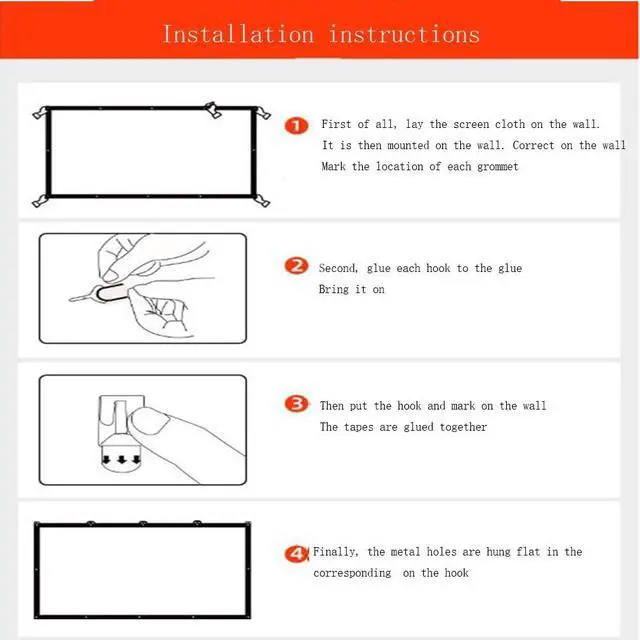 Installation instructions

1 First of all, lay the screen cloth on the wall. It is then mounted on the wall. Correct on the wall Mark the location of each grommet

2 Second, glue each hook to the glue Bring it on

3 Then put the hook and mark on the wall The tapes are glued together

4 Finally, the metal holes are hung flat in the corresponding on the hook