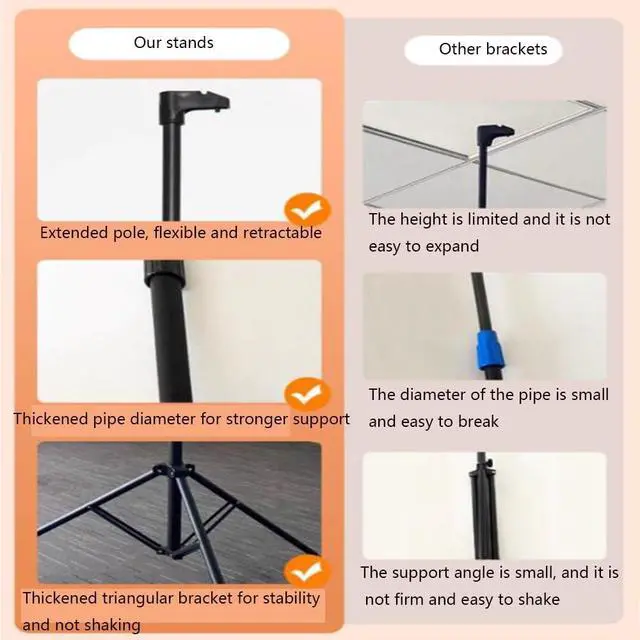 Our stands

Extended pole, flexible and retractable

Thickened pipe diameter for stronger support

Thickened triangular bracket for stability and not shaking

Other brackets

The height is limited and it is not easy to expand

The diameter of the pipe is small and easy to break

The support angle is small, and it is not firm and easy to shake