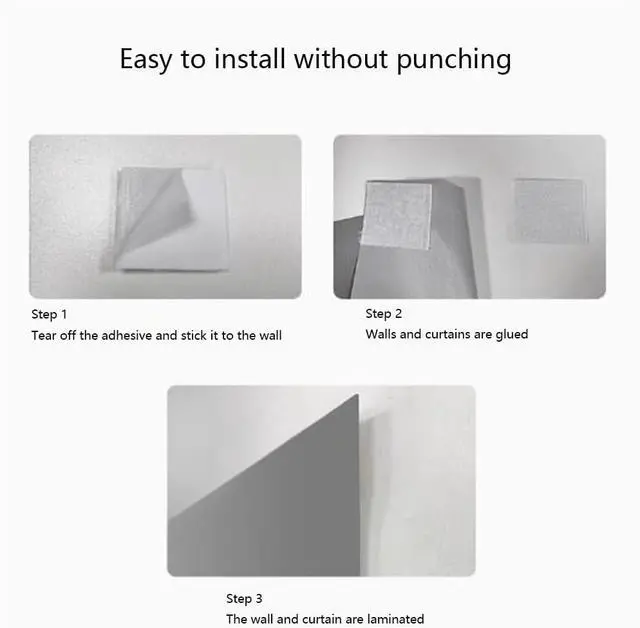 Easy to install without punching

Step 1
Tear off the adhesive and stick it to the wall

Step 2
Walls and curtains are glued

Step 3
The wall and curtain are laminated