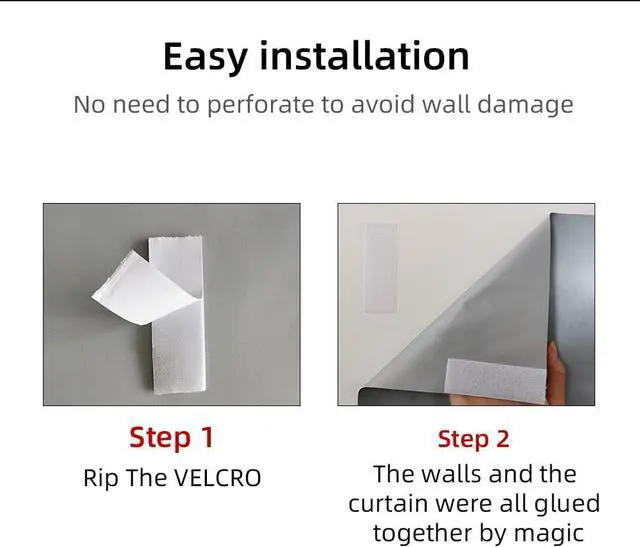 Easy installation
No need to perforate to avoid wall damage

Step 1
Rip The VELCRO

Step 2
The walls and the curtain were all glued together by magic