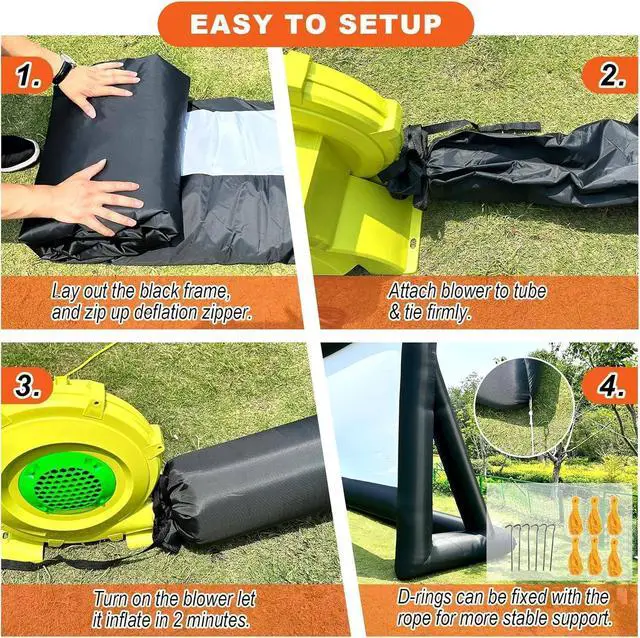 EASY TO SETUP

1.

Lay out the black frame, and zip up deflation zipper.

2.

Attach blower to tube & tie firmly.

3.

Turn on the blower let it inflate in 2 minutes.

4.

D-rings can be fixed with the rope for more stable support.