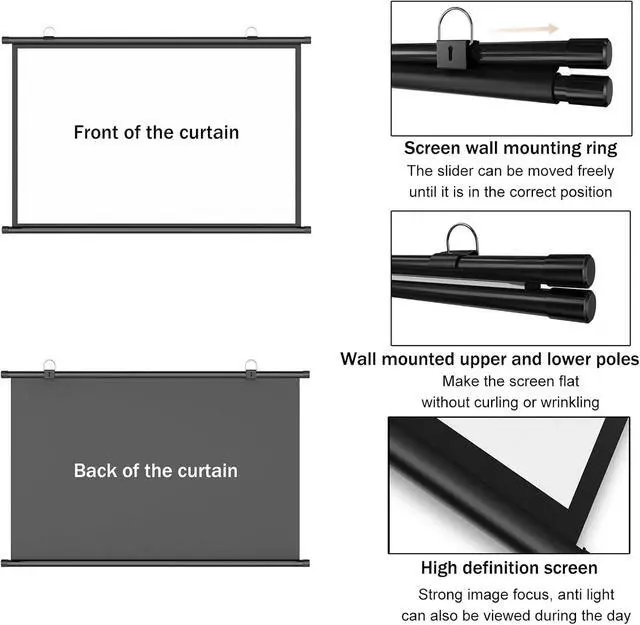 Front of the curtain

Back of the curtain

Screen wall mounting ring
The slider can be moved freely until it is in the correct position

Wall mounted upper and lower poles
Make the screen flat without curling or wrinkling

High definition screen
Strong image focus, anti light can also be viewed during the day