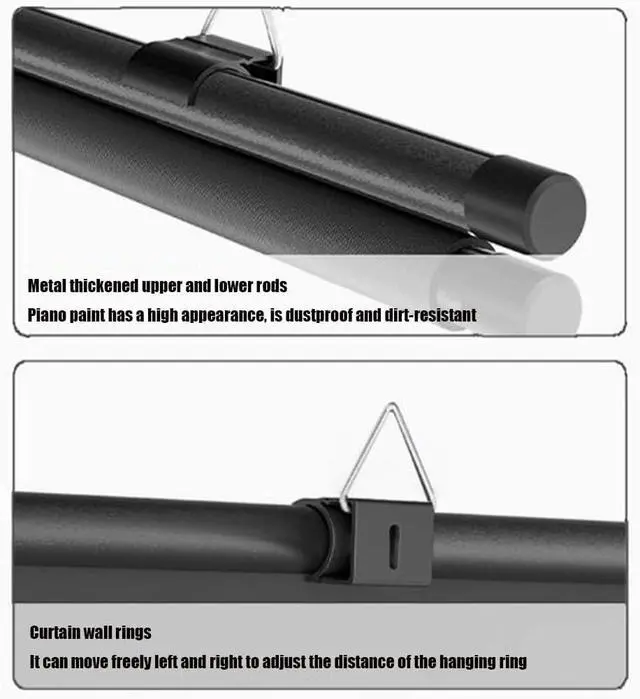 Metal thickened upper and lower rods
Piano paint has a high appearance, is dustproof and dirt-resistant

Curtain wall rings
It can move freely left and right to adjust the distance of the hanging ring