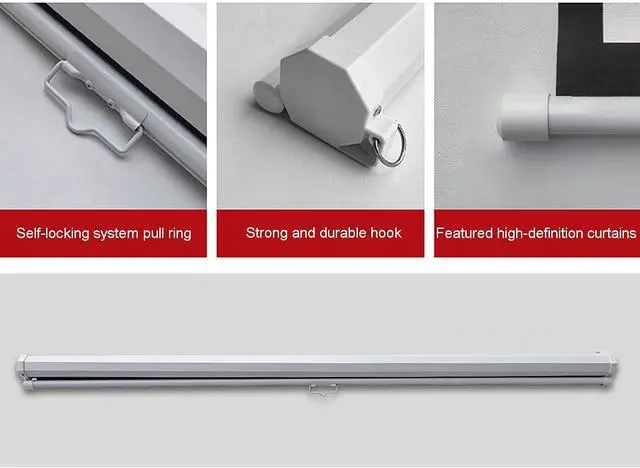 Self-locking system pull ring

Strong and durable hook

Featured high-definition curtains