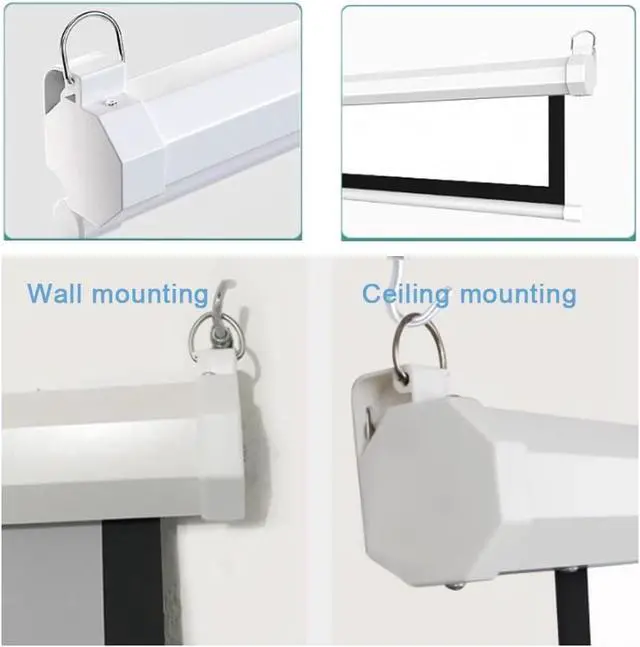 Wall mounting

Ceiling mounting