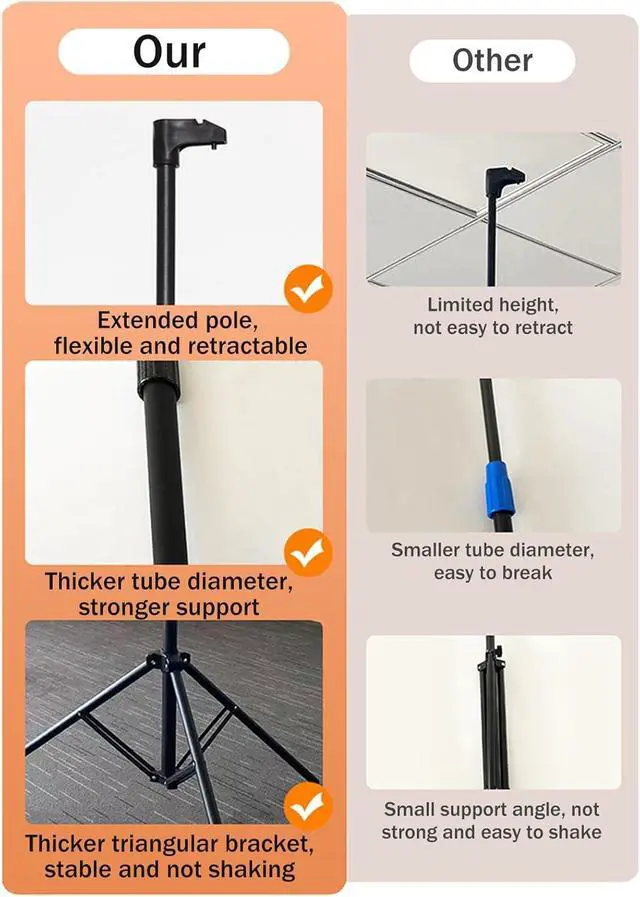 Our

Extended pole, flexible and retractable

Thicker tube diameter, stronger support

Thicker triangular bracket, stable and not shaking

Other

Limited height, not easy to retract

Smaller tube diameter, easy to break

Small support angle, not strong and easy to shake