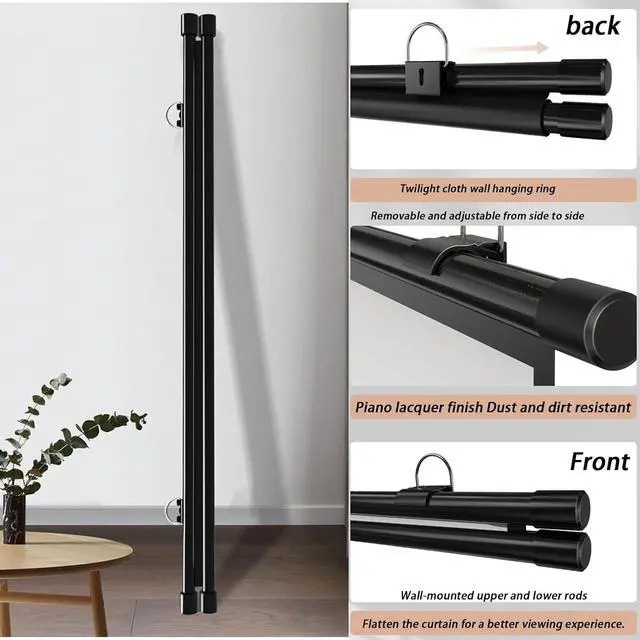 back

Twilight cloth wall hanging ring

Removable and adjustable from side to side

Piano lacquer finish Dust and dirt resistant

Front

Wall-mounted upper and lower rods

Flatten the curtain for a better viewing experience.