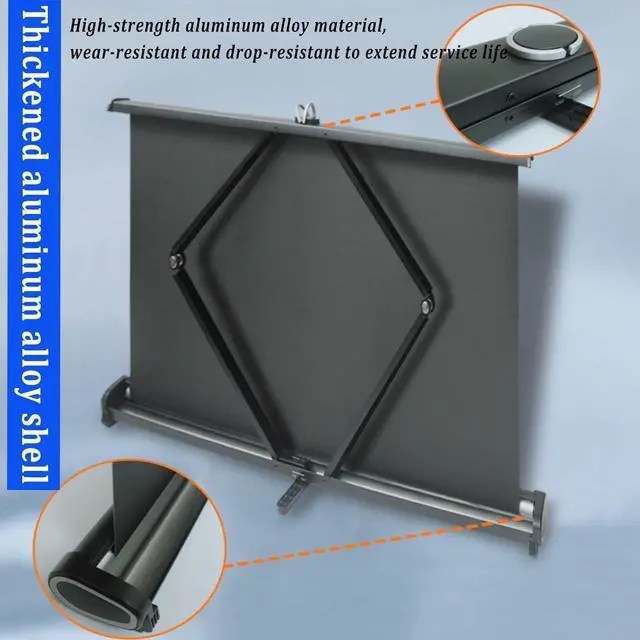 Thickened aluminum alloy shell

High-strength aluminum alloy material, wear-resistant and drop-resistant to extend service life