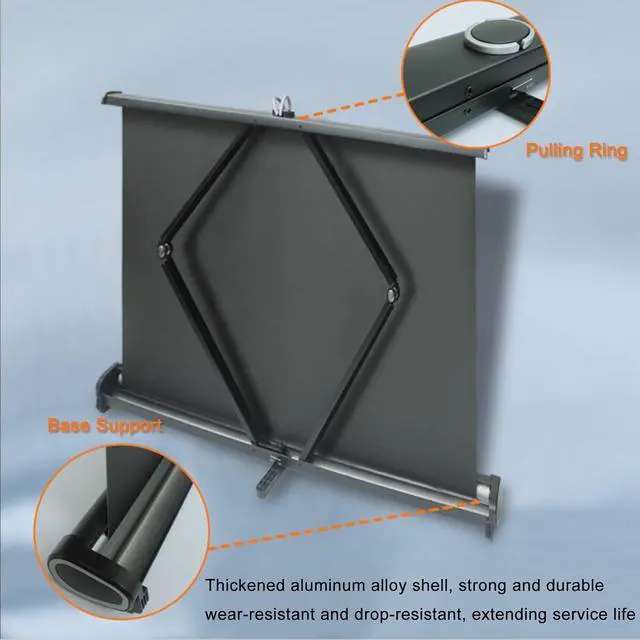 Pulling Ring

Base Support

Thickened aluminum alloy shell, strong and durable
wear-resistant and drop-resistant, extending service life