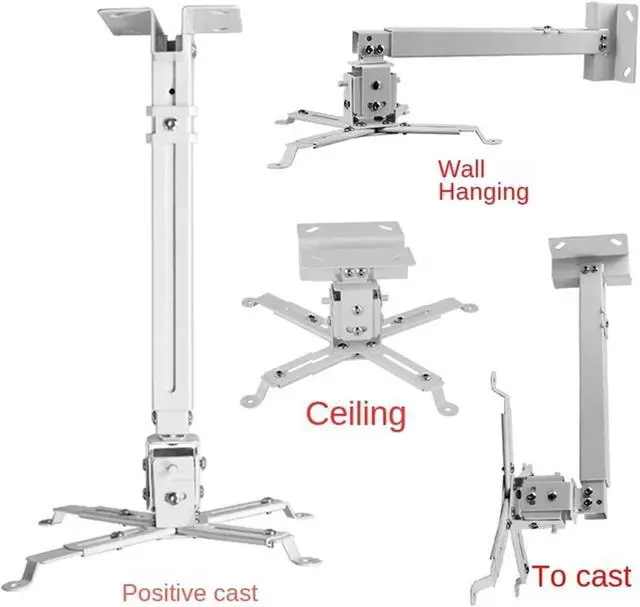 Wall Hanging

Ceiling

Positive cast

To cast