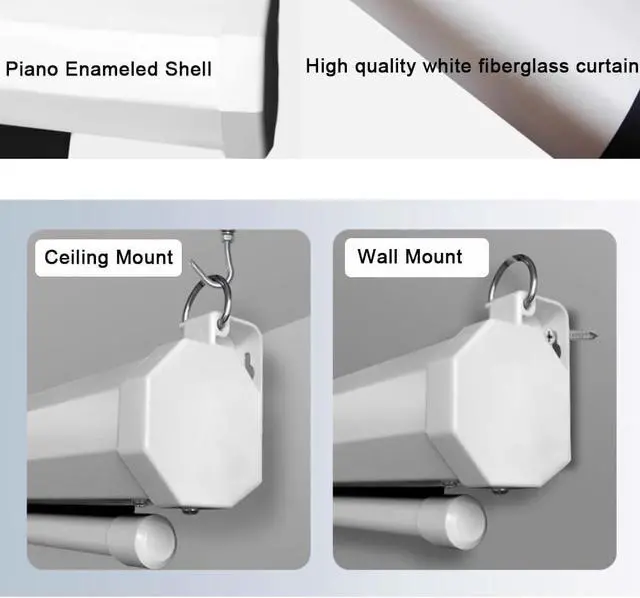 Piano Enameled Shell

High quality white fiberglass curtain

Ceiling Mount

Wall Mount