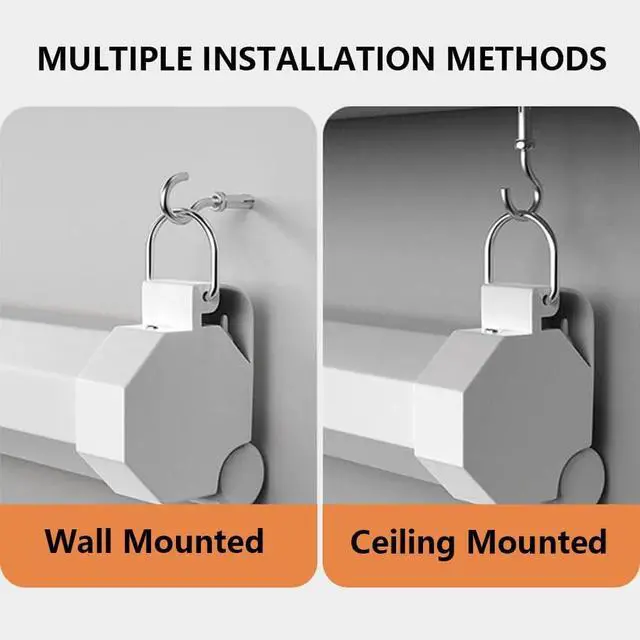 MULTIPLE INSTALLATION METHODS

Wall Mounted

Ceiling Mounted