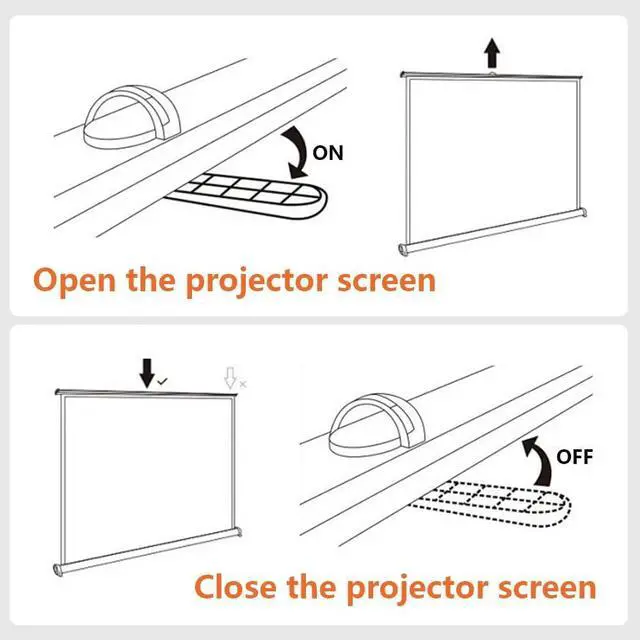 ON

Open the projector screen

OFF

Close the projector screen