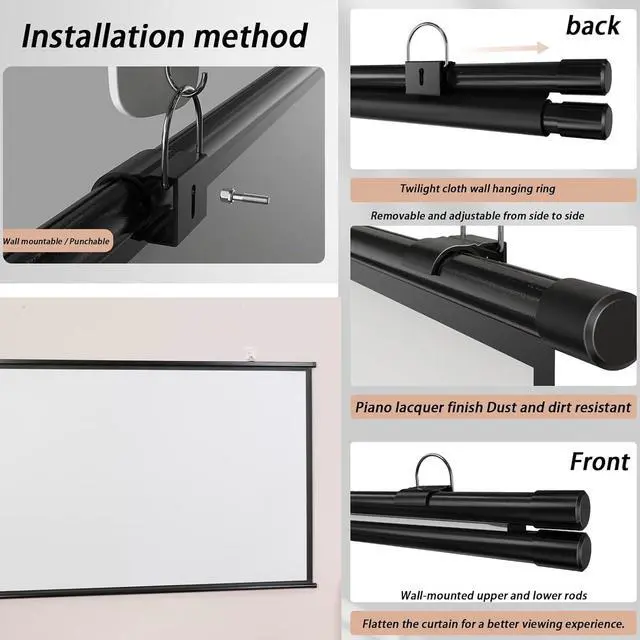 Installation method

Wall mountable / Punchable

back

Twilight cloth wall hanging ring

Removable and adjustable from side to side

Piano lacquer finish Dust and dirt resistant

Front

Wall-mounted upper and lower rods

Flatten the curtain for a better viewing experience.