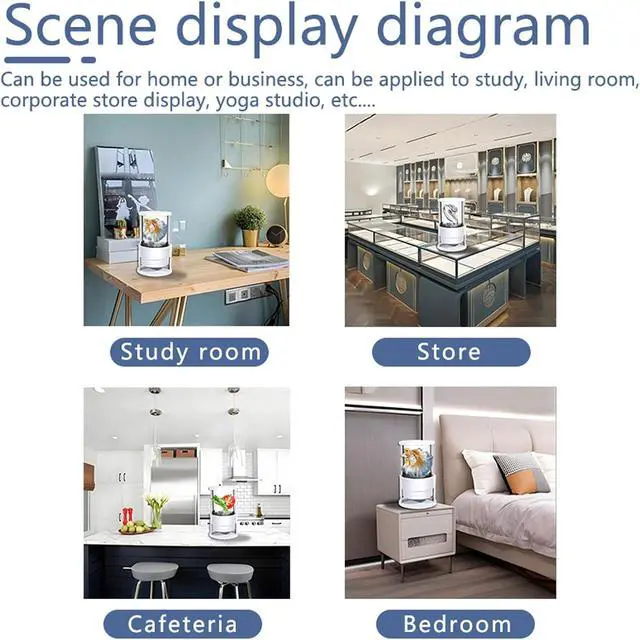 Scene display diagram

Can be used for home or business, can be applied to study, living room, corporate store display, yoga studio, etc....

Study room

Store

Cafeteria

Bedroom