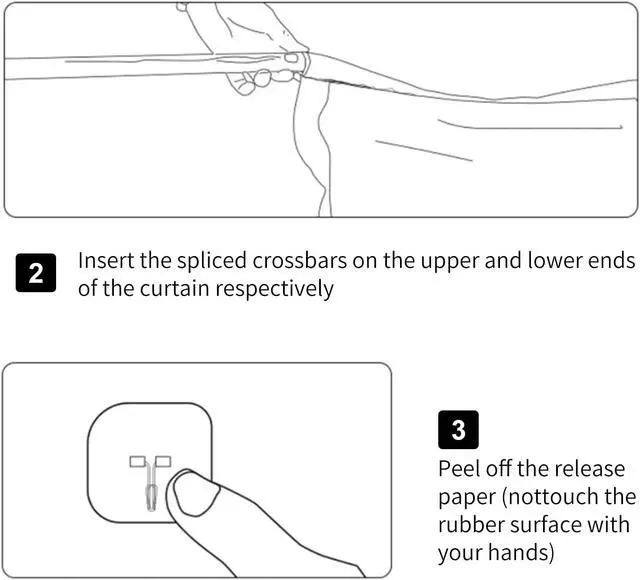 2 Insert the spliced crossbars on the upper and lower ends of the curtain respectively

3 Peel off the release paper (nottouch the rubber surface with your hands)