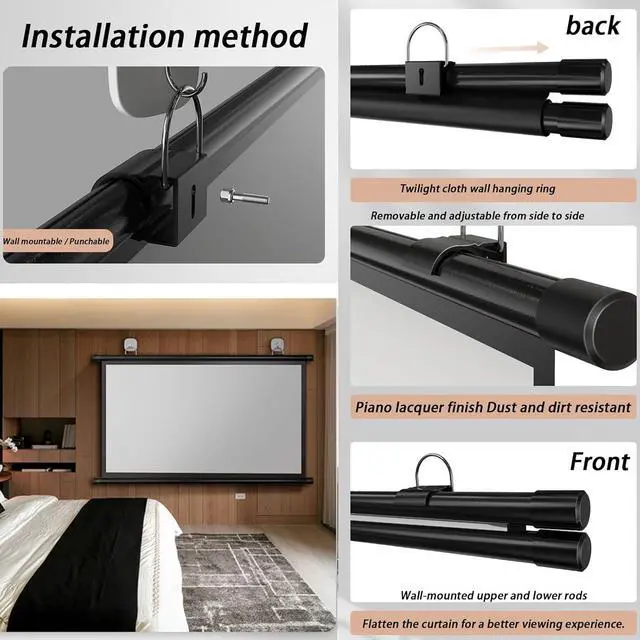 Installation method

Wall mountable / Punchable

back

Twilight cloth wall hanging ring

Removable and adjustable from side to side

Piano lacquer finish Dust and dirt resistant

Front

Wall-mounted upper and lower rods

Flatten the curtain for a better viewing experience.