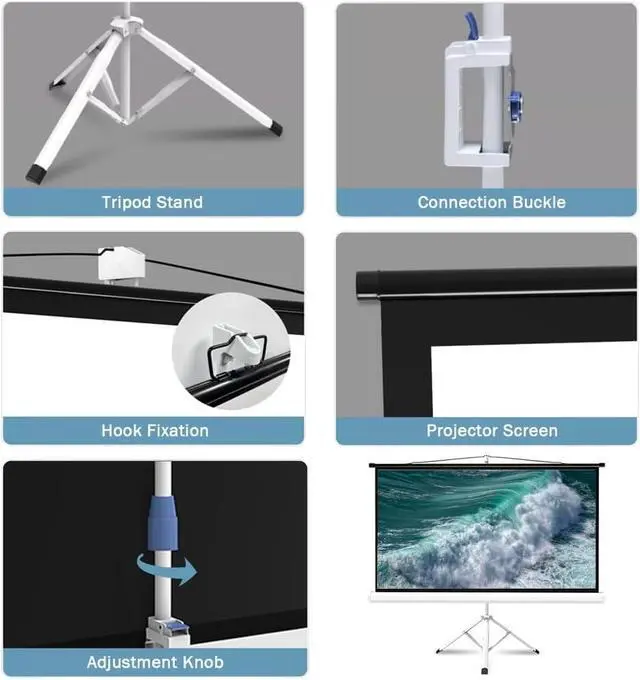 Tripod Stand

Connection Buckle

Hook Fixation

Projector Screen

Adjustment Knob