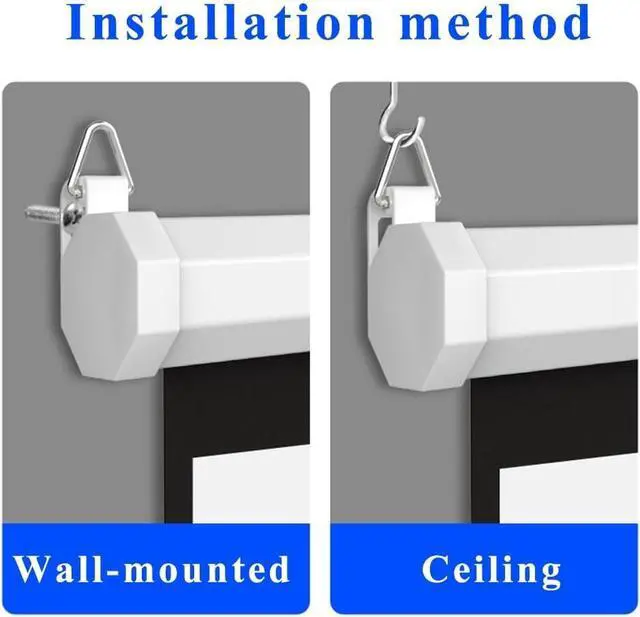 Installation method

Wall-mounted

Ceiling