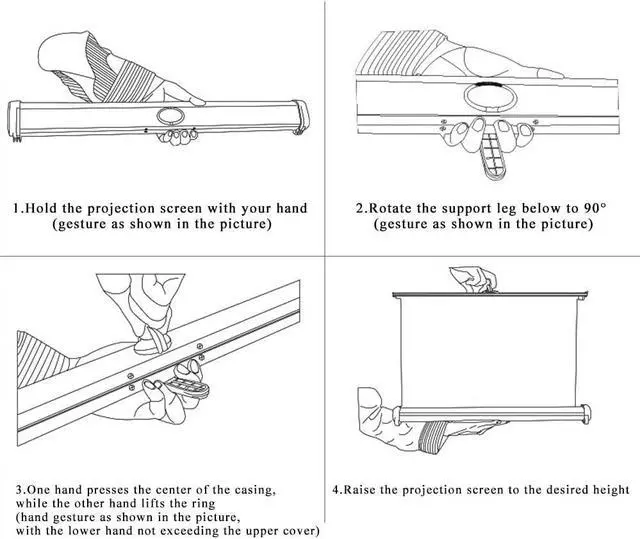 1.Hold the projection screen with your hand
(gesture as shown in the picture)

2.Rotate the support leg below to 90°
(gesture as shown in the picture)

3.One hand presses the center of the casing, while the other hand lifts the ring
(hand gesture as shown in the picture, with the lower hand not exceeding the upper cover)

4.Raise the projection screen to the desired height