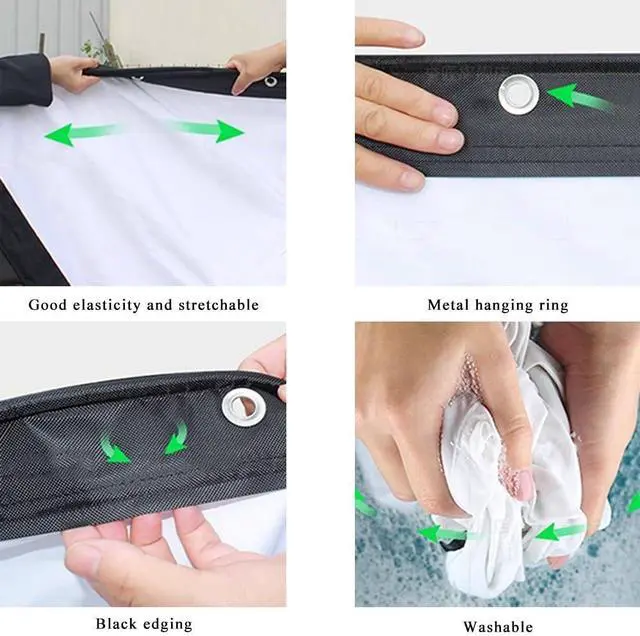 Good elasticity and stretchable

Metal hanging ring

Black edging

Washable