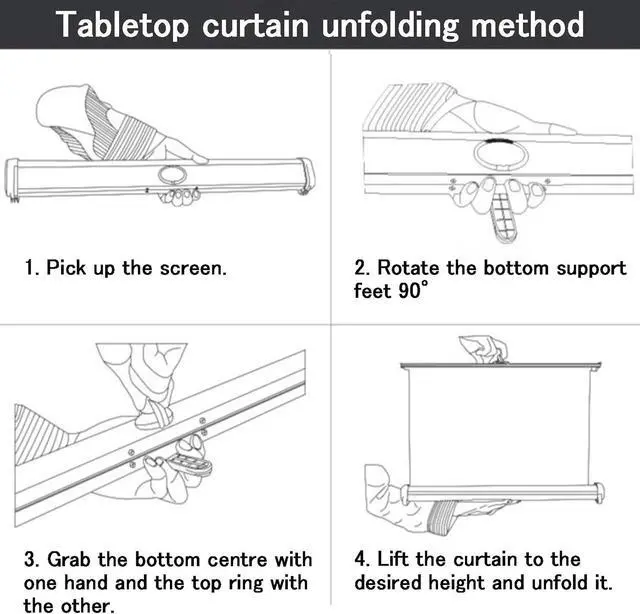 Tabletop curtain unfolding method

1. Pick up the screen.

2. Rotate the bottom support feet 90°

3. Grab the bottom centre with one hand and the top ring with the other.

4. Lift the curtain to the desired height and unfold it.