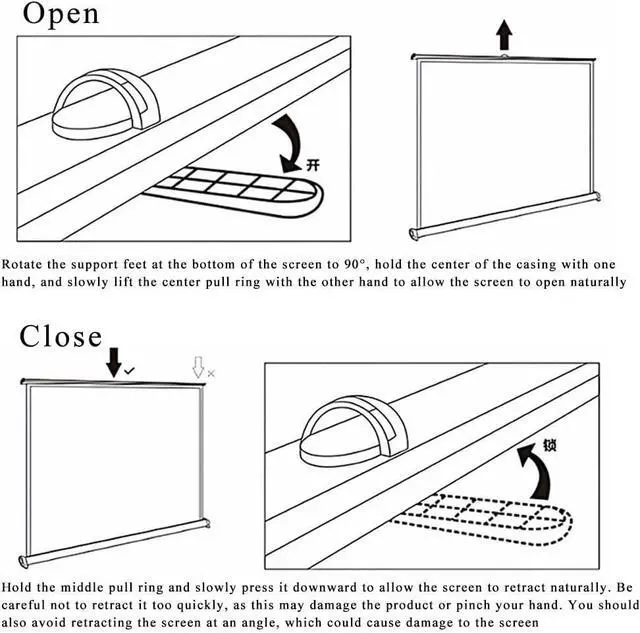 Open

开

Rotate the support feet at the bottom of the screen to 90°, hold the center of the casing with one hand, and slowly lift the center pull ring with the other hand to allow the screen to open naturally

Close

✓

×

锁

Hold the middle pull ring and slowly press it downward to allow the screen to retract naturally. Be careful not to retract it too quickly, as this may damage the product or pinch your hand. You should also avoid retracting the screen at an angle, which could cause damage to the screen