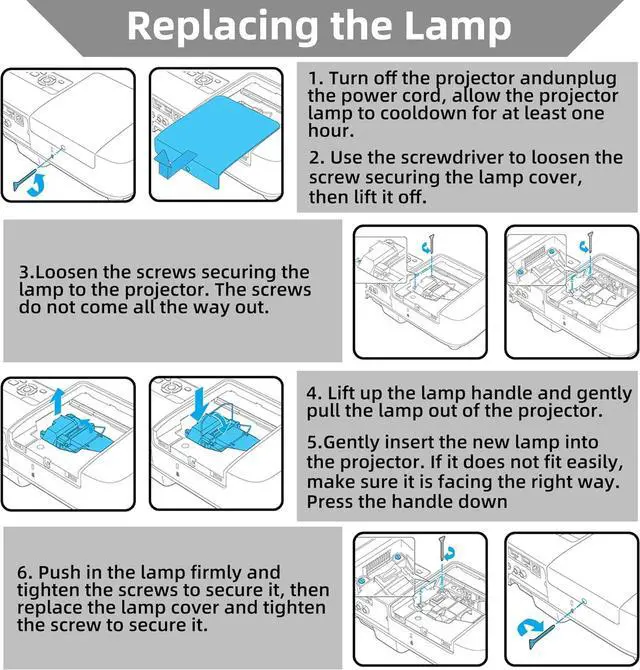 Replacing the Lamp

1. Turn off the projector andunplug the power cord, allow the projector lamp to cooldown for at least one hour.

2. Use the screwdriver to loosen the screw securing the lamp cover, then lift it off.

3.Loosen the screws securing the lamp to the projector. The screws do not come all the way out.

4. Lift up the lamp handle and gently pull the lamp out of the projector.

5.Gently insert the new lamp into the projector. If it does not fit easily, make sure it is facing the right way. Press the handle down

6. Push in the lamp firmly and tighten the screws to secure it, then replace the lamp cover and tighten the screw to secure it.