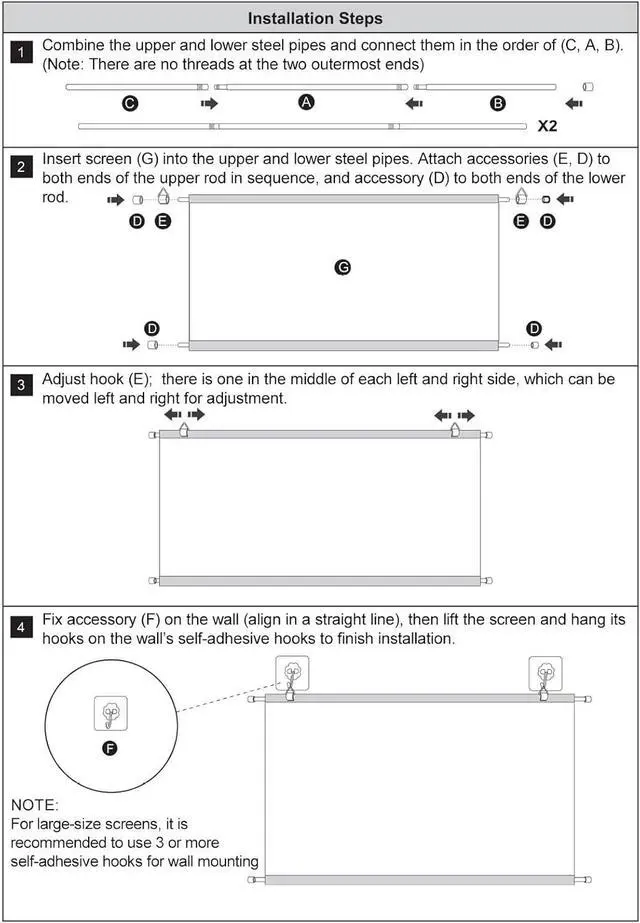 Installation Steps

1 Combine the upper and lower steel pipes and connect them in the order of (C, A, B). (Note: There are no threads at the two outermost ends)

C A B

X2

2 Insert screen (G) into the upper and lower steel pipes. Attach accessories (E, D) to both ends of the upper rod in sequence, and accessory (D) to both ends of the lower rod.

D E E D

G

D D

3 Adjust hook (E); there is one in the middle of each left and right side, which can be moved left and right for adjustment.

4 Fix accessory (F) on the wall (align in a straight line), then lift the screen and hang its hooks on the wall's self-adhesive hooks to finish installation.

F

NOTE:
For large-size screens, it is recommended to use 3 or more self-adhesive hooks for wall mounting