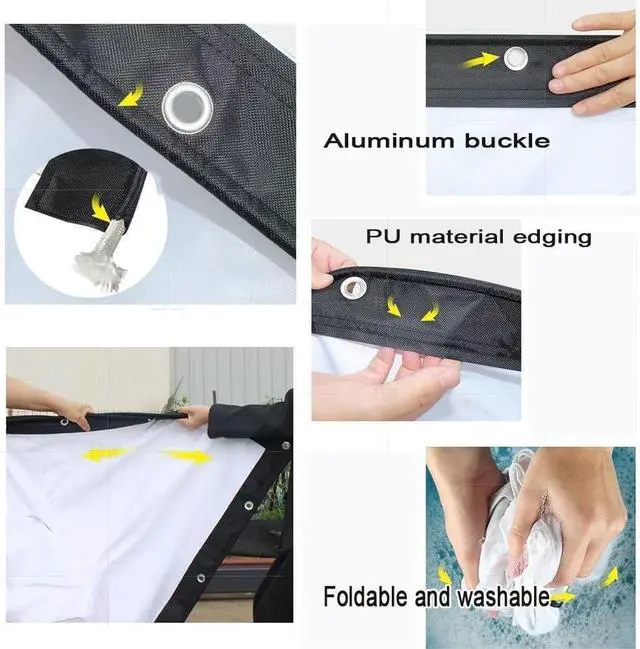 Aluminum buckle

PU material edging

Foldable and washable