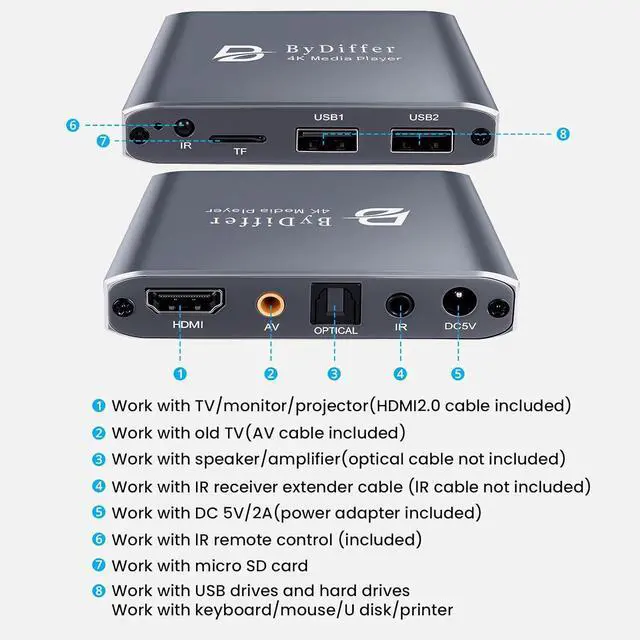 ByDiffer
4K Media Player

6
7
IR
TF
USB1
USB2
8

ByDiffer
4K Media Player

HDMI
AV
OPTICAL
IR
DC5V

1
2
3
4
5

1 Work with TV/monitor/projector(HDMI2.0 cable included)
2 Work with old TV(AV cable included)
3 Work with speaker/amplifier(optical cable not included)
4 Work with IR receiver extender cable (IR cable not included)
5 Work with DC 5V/2A(power adapter included)
6 Work with IR remote control (included)
7 Work with micro SD card
8 Work with USB drives and hard drives
Work with keyboard/mouse/U disk/printer