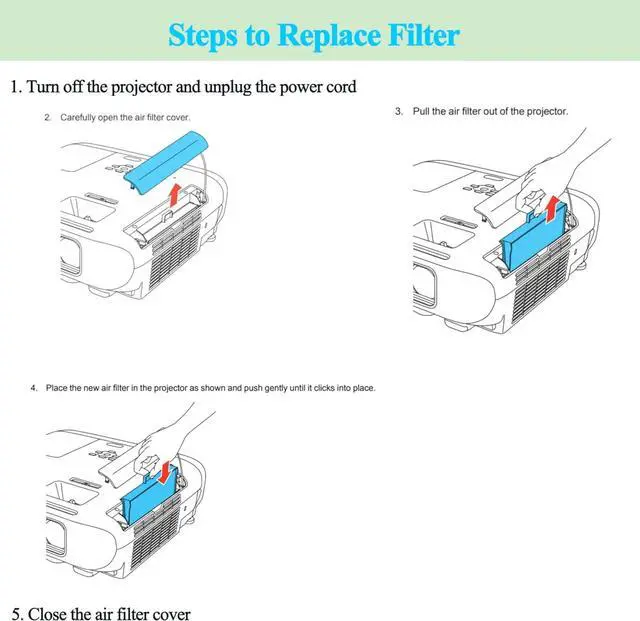 Steps to Replace Filter

1. Turn off the projector and unplug the power cord

2. Carefully open the air filter cover.

3. Pull the air filter out of the projector.

4. Place the new air filter in the projector as shown and push gently until it clicks into place.

5. Close the air filter cover