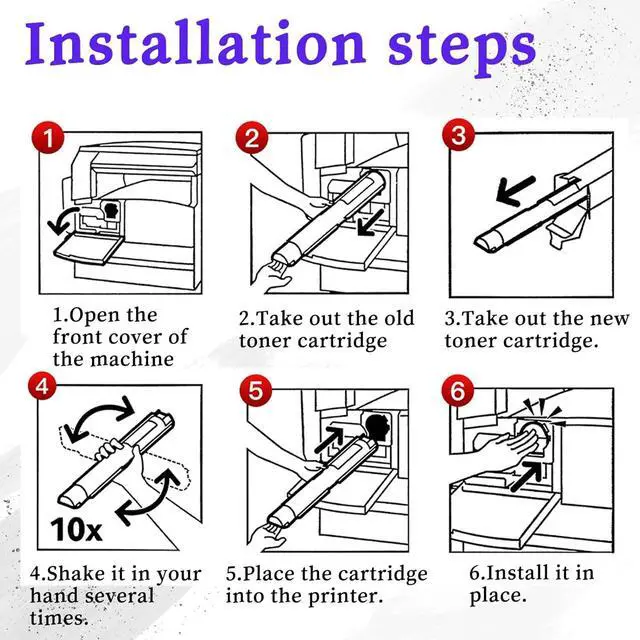 Installation steps

1

1.Open the front cover of the machine

2

2.Take out the old toner cartridge

3

3.Take out the new toner cartridge.

4

10x

4.Shake it in your hand several times.

5

5.Place the cartridge into the printer.

6

6.Install it in place.