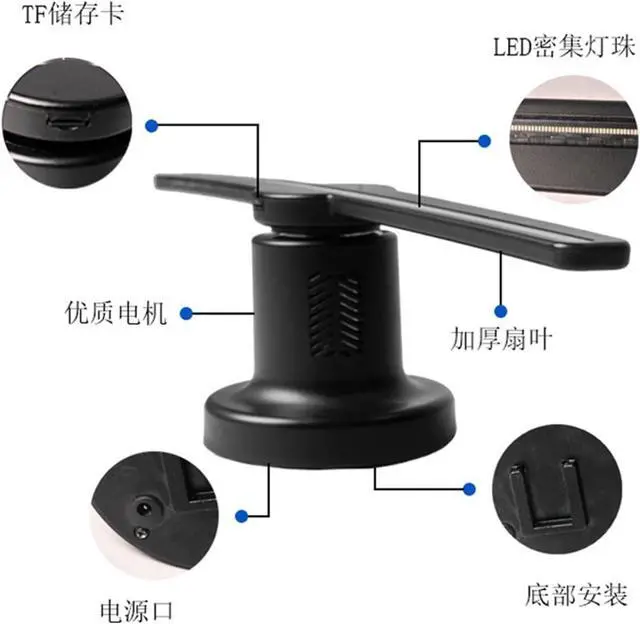 TF储存卡

LED密集灯珠

优质电机

加厚扇叶

电源口

底部安装