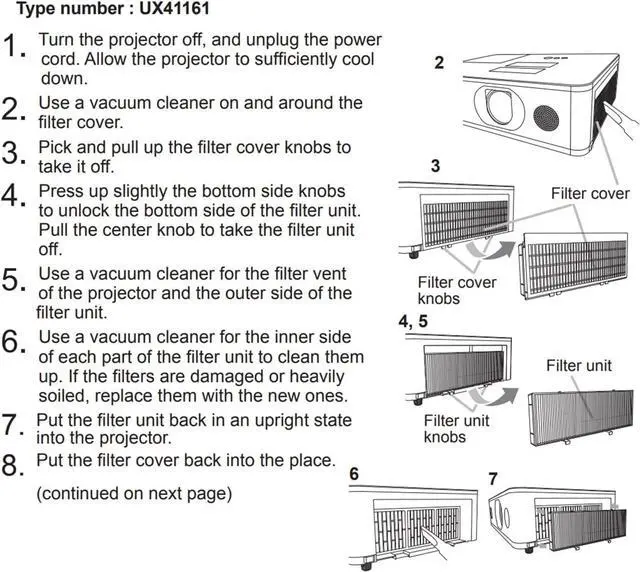 Type number : UX41161

1. Turn the projector off, and unplug the power cord. Allow the projector to sufficiently cool down.

2. Use a vacuum cleaner on and around the filter cover.

3. Pick and pull up the filter cover knobs to take it off.

4. Press up slightly the bottom side knobs to unlock the bottom side of the filter unit. Pull the center knob to take the filter unit off.

5. Use a vacuum cleaner for the filter vent of the projector and the outer side of the filter unit.

6. Use a vacuum cleaner for the inner side of each part of the filter unit to clean them up. If the filters are damaged or heavily soiled, replace them with the new ones.

7. Put the filter unit back in an upright state into the projector.

8. Put the filter cover back into the place.

(continued on next page)

2

3

Filter cover

Filter cover knobs

4, 5

Filter unit

Filter unit knobs

6

7