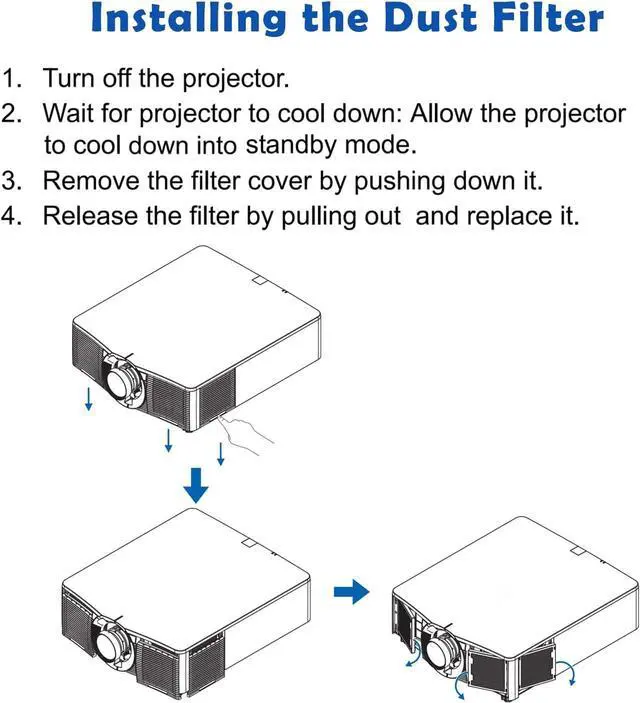 Installing the Dust Filter

1. Turn off the projector.
2. Wait for projector to cool down: Allow the projector to cool down into standby mode.
3. Remove the filter cover by pushing down it.
4. Release the filter by pulling out  and replace it.