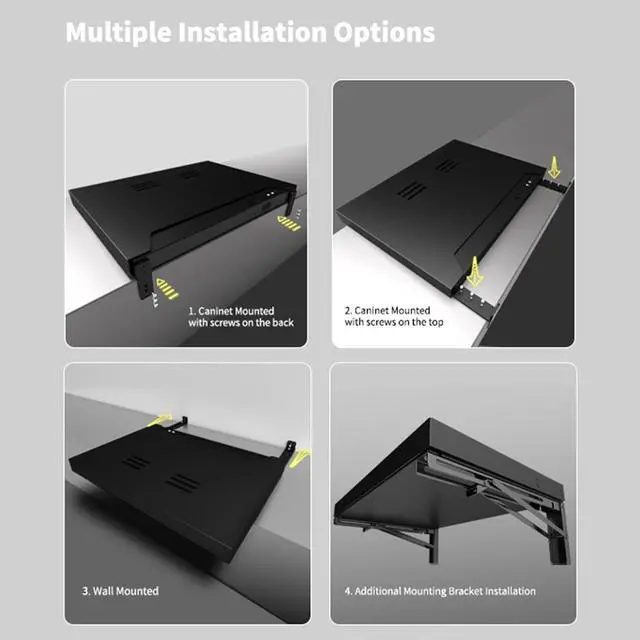 Multiple Installation Options

1. Caninet Mounted with screws on the back

2. Caninet Mounted with screws on the top

3. Wall Mounted

4. Additional Mounting Bracket Installation