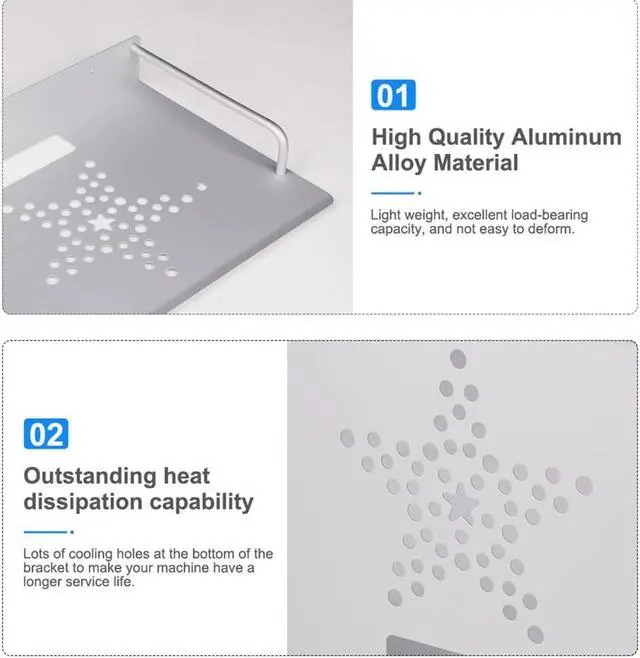 01

High Quality Aluminum Alloy Material

Light weight, excellent load-bearing capacity, and not easy to deform.

02

Outstanding heat dissipation capability

Lots of cooling holes at the bottom of the bracket to make your machine have a longer service life.