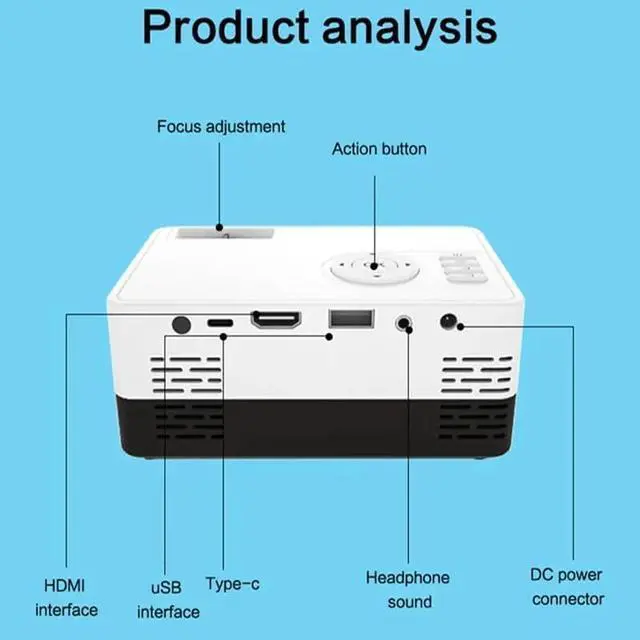 Product analysis

Focus adjustment

Action button

HDMI interface

uSB interface

Type-c

Headphone sound

DC power connector