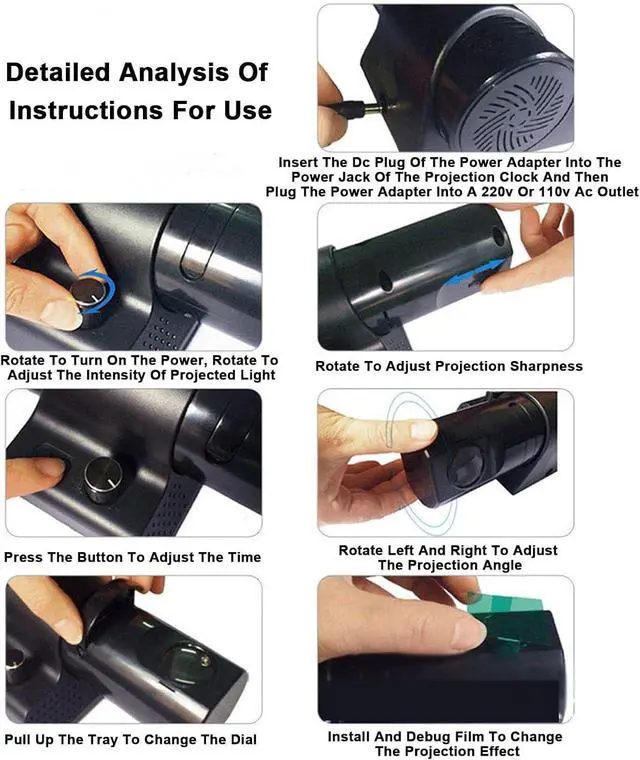 Detailed Analysis Of Instructions For Use

Insert The Dc Plug Of The Power Adapter Into The Power Jack Of The Projection Clock And Then Plug The Power Adapter Into A 220v Or 110v Ac Outlet

Rotate To Turn On The Power, Rotate To Adjust The Intensity Of Projected Light

Rotate To Adjust Projection Sharpness

Press The Button To Adjust The Time

Rotate Left And Right To Adjust The Projection Angle

Pull Up The Tray To Change The Dial

Install And Debug Film To Change The Projection Effect