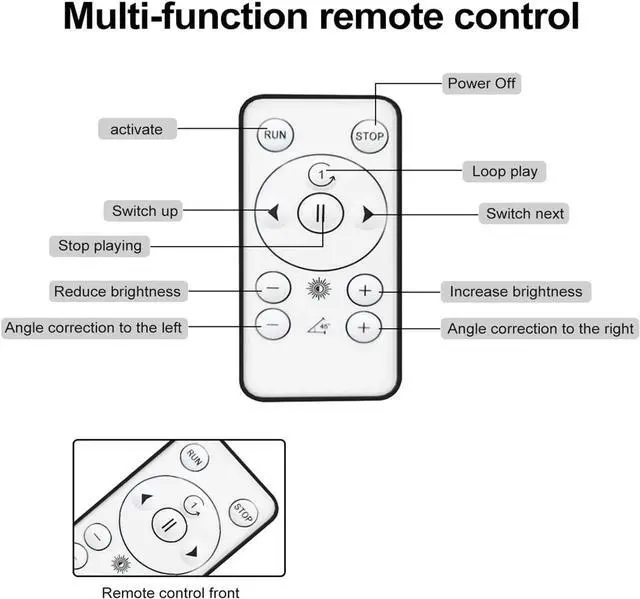 Multi-function remote control

Power Off

activate

RUN

STOP

1

Loop play

Switch up

Switch next

Stop playing

Reduce brightness

Increase brightness

Angle correction to the left

45°

Angle correction to the right

RUN

1

STOP

Remote control front