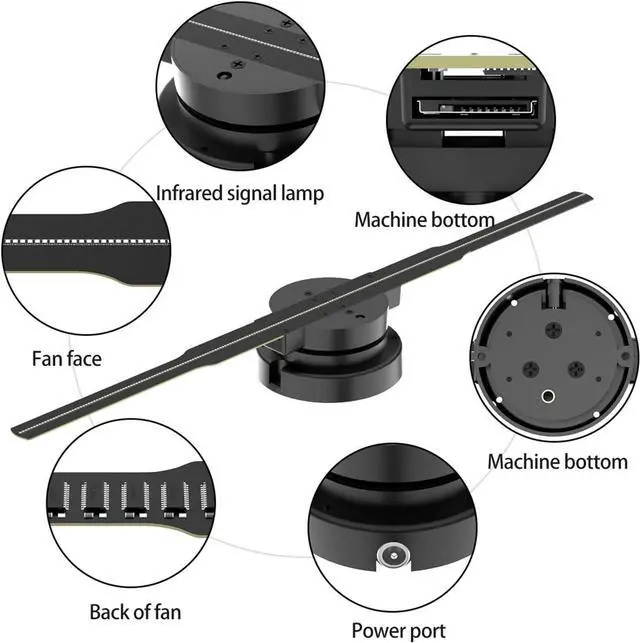 Infrared signal lamp

Machine bottom

Fan face

Machine bottom

Back of fan

Power port