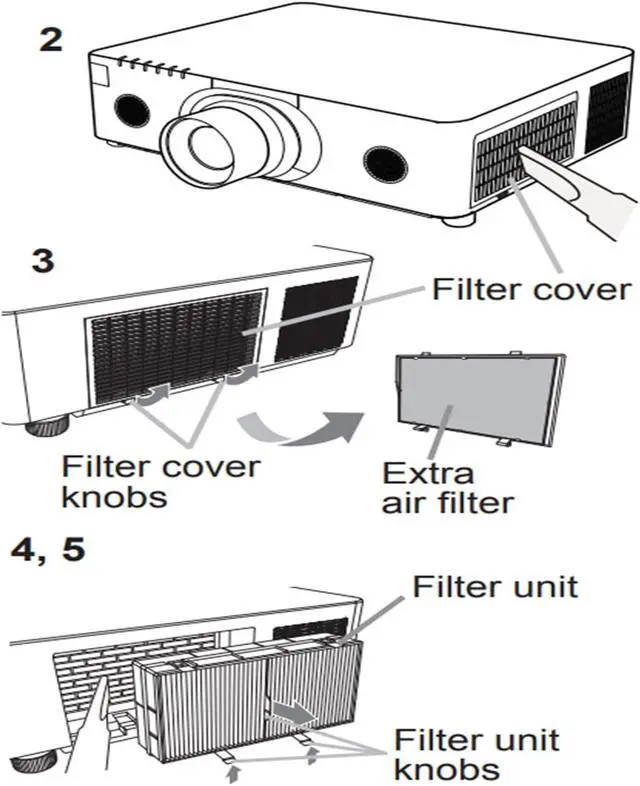 2

3

Filter cover

Filter cover knobs

Extra air filter

4, 5

Filter unit

Filter unit knobs